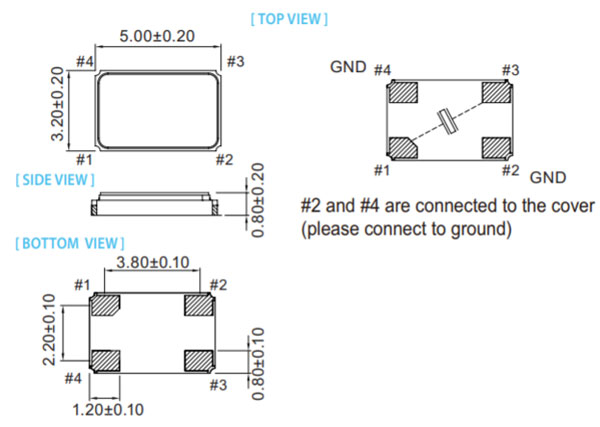 [ TOP VIEW ]

5.00±0.20

#4

#3

3.20±0.20

#1

#2

GND #4

#3

#1

#2 GND

[ SIDE VIEW ]

0.80±0.20

#2 and #4 are connected to the cover (please connect to ground)

[ BOTTOM VIEW ]

3.80±0.10

#1

#2

2.20±0.10

0.80±0.10

#4

#3

1.20±0.10